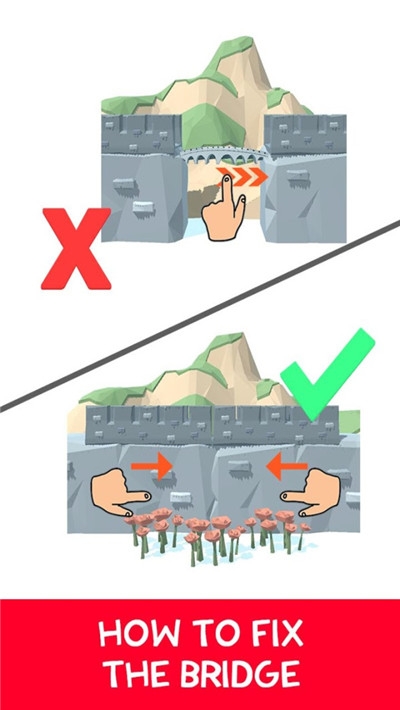 HOW TO FIX THE BRIDGE